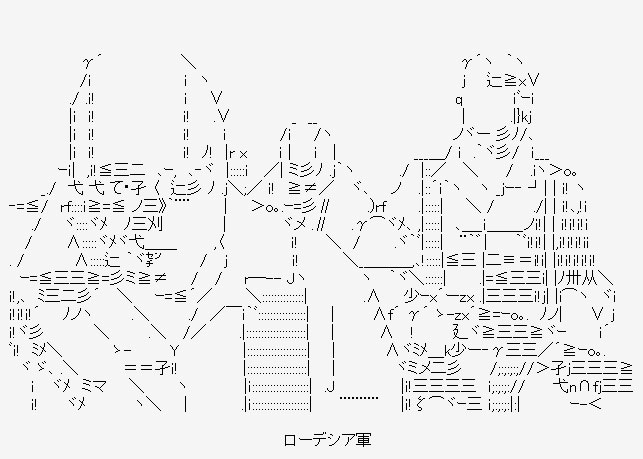 ローデシア軍