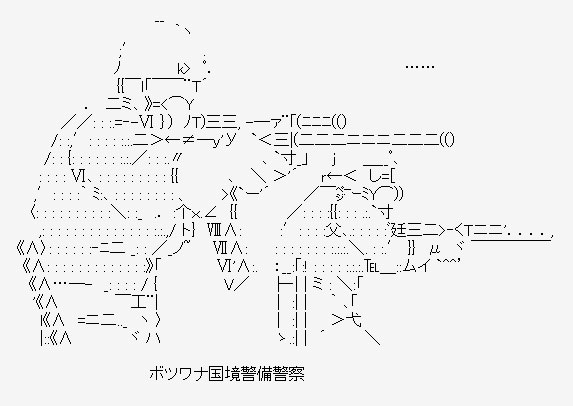 ……

ボツワナ国境警備警察