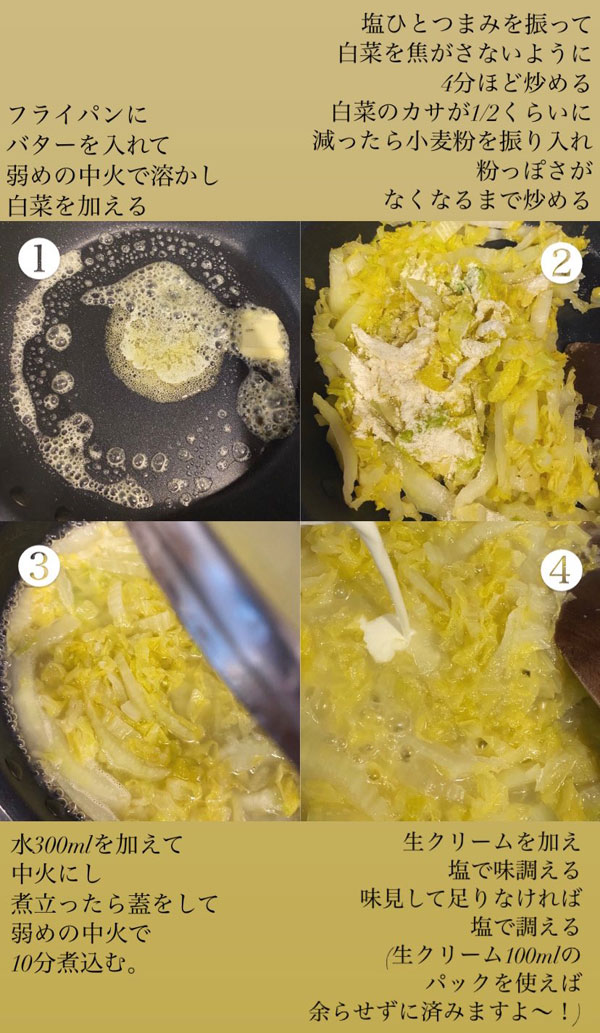 フライパンに
バターを入れて
弱めの中火で溶かし
白菜を加える

塩ひとつまみを振って
白菜を焦がさないように
4分ほど炒める
白菜のカサが1/2くらいに
減ったら小麦粉を振り入れ
粉っぽさが
なくなるまで炒める

①

②

③

④

水300mlを加えて
中火にし
煮立ったら蓋をして
弱めの中火で
10分煮込む。

生クリームを加え
塩で味調える
味見して足りなければ
塩で調える
(生クリーム100mlの
パックを使えば
余らせずに済みますよ〜！)